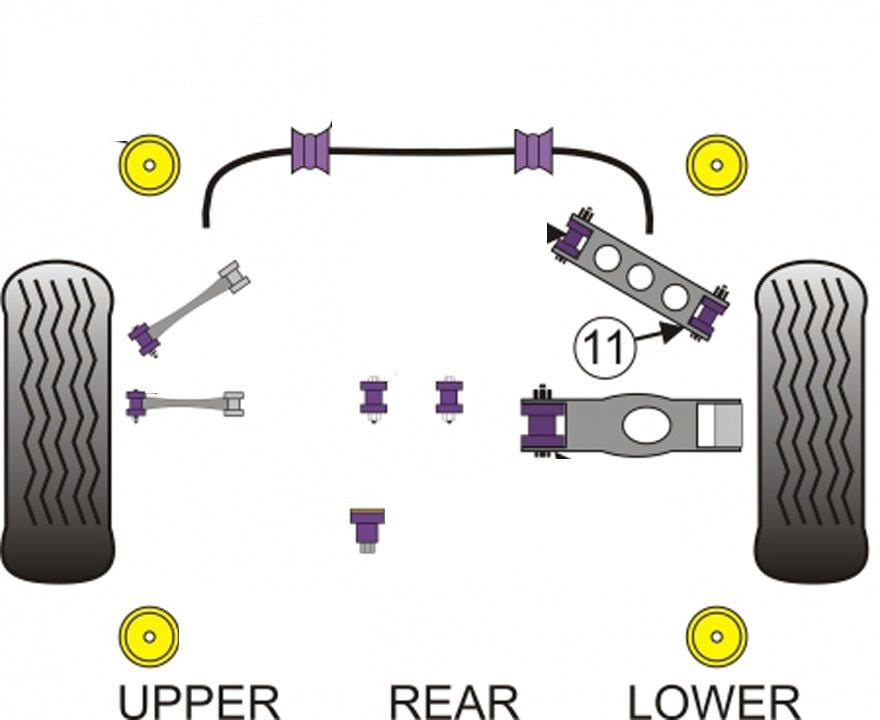 11

UPPER REAR LOWER